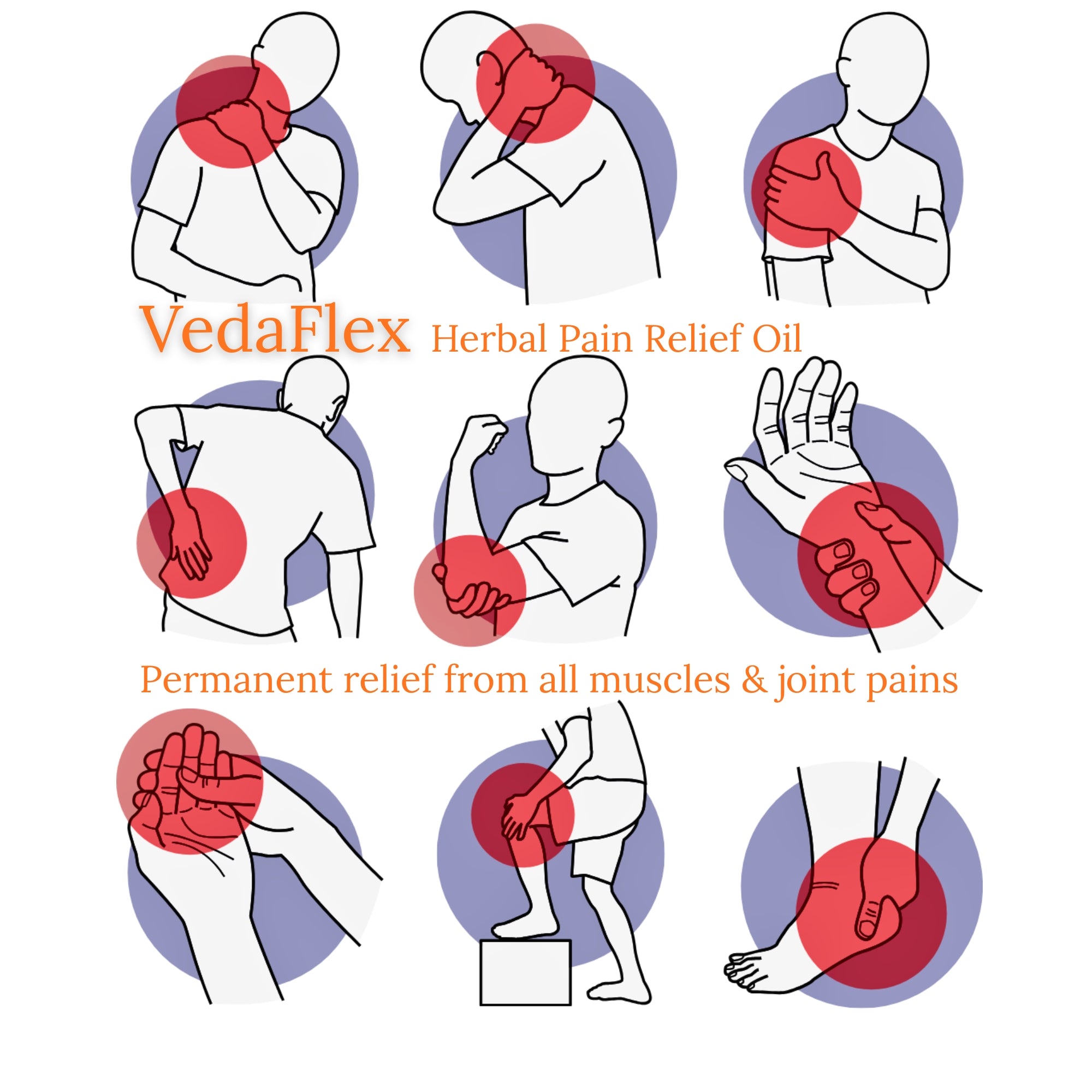 VedaFlex Herbal Pain Relief Oil

Permanent relief from all muscles & joint pains